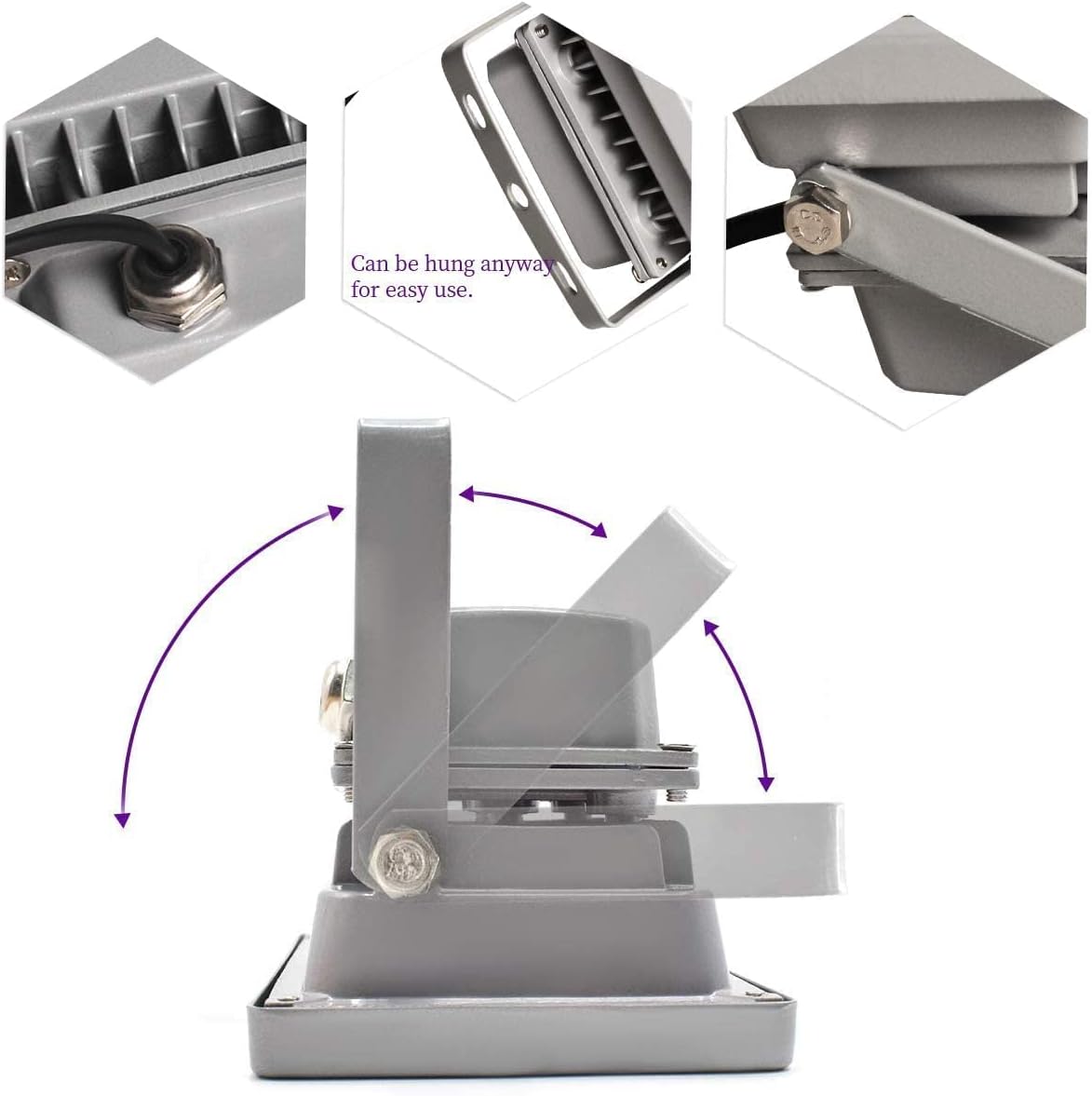 Can be hung anyway for easy use.