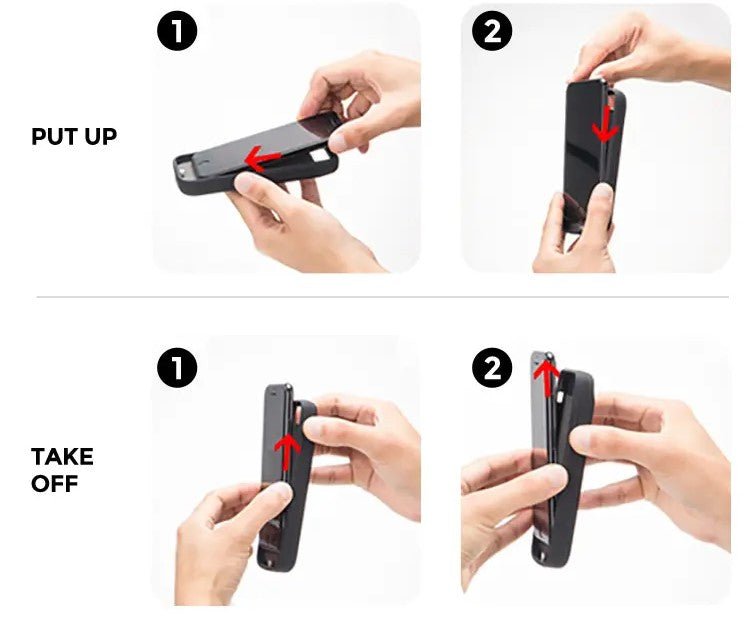 PUT UP

1

2

TAKE OFF

1

2