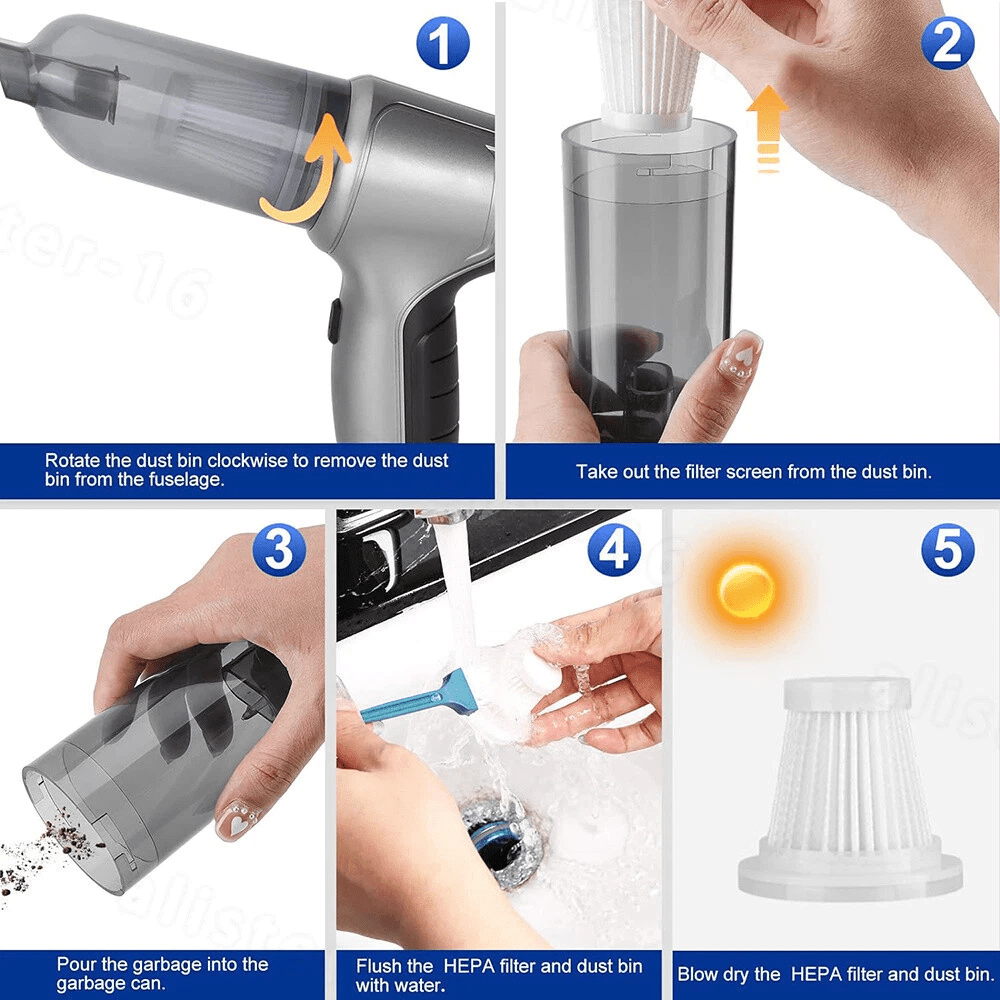 1

Rotate the dust bin clockwise to remove the dust bin from the fuselage.

2

Take out the filter screen from the dust bin.

3

Pour the garbage into the garbage can.

4

Flush the HEPA filter and dust bin with water.

5

Blow dry the HEPA filter and dust bin.