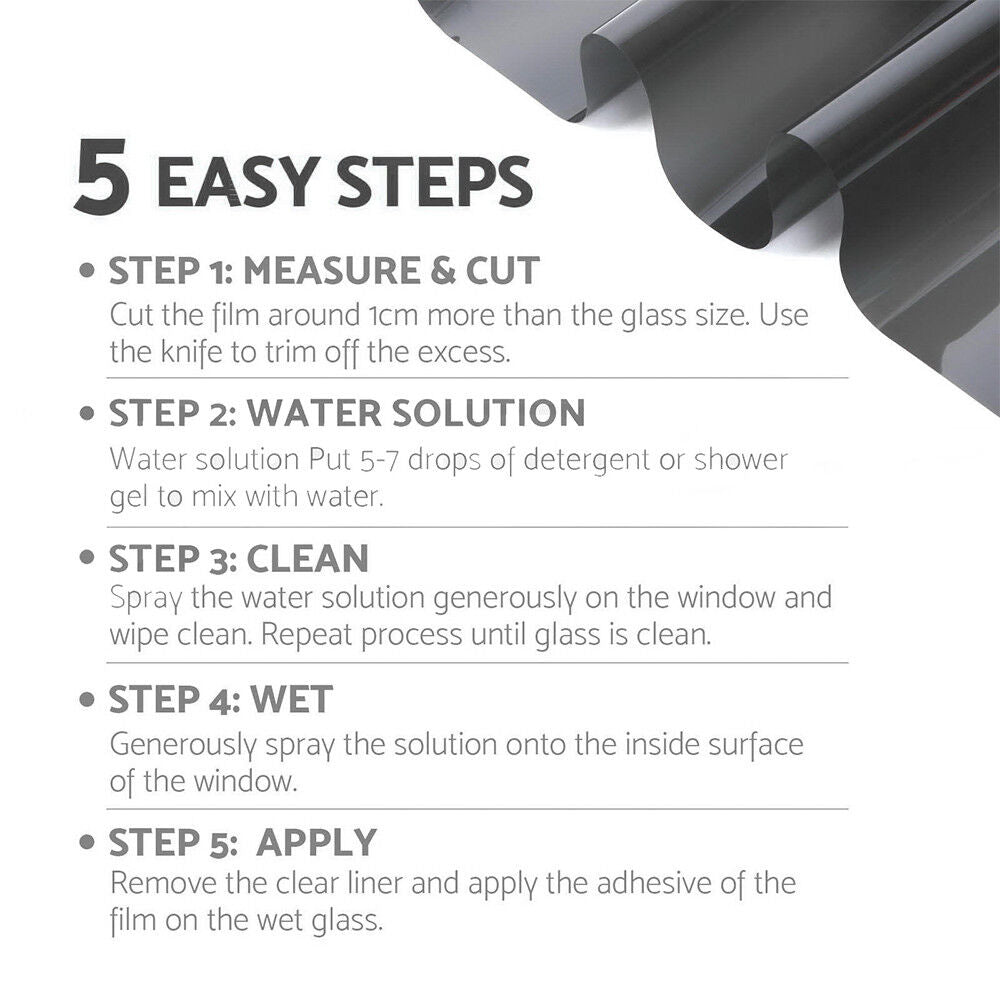 5 EASY STEPS

• STEP 1: MEASURE & CUT
Cut the film around 1cm more than the glass size. Use the knife to trim off the excess.

• STEP 2: WATER SOLUTION
Water solution Put 5-7 drops of detergent or shower gel to mix with water.

• STEP 3: CLEAN
Spray the water solution generously on the window and wipe clean. Repeat process until glass is clean.

• STEP 4: WET
Generously spray the solution onto the inside surface of the window.

• STEP 5: APPLY
Remove the clear liner and apply the adhesive of the film on the wet glass.