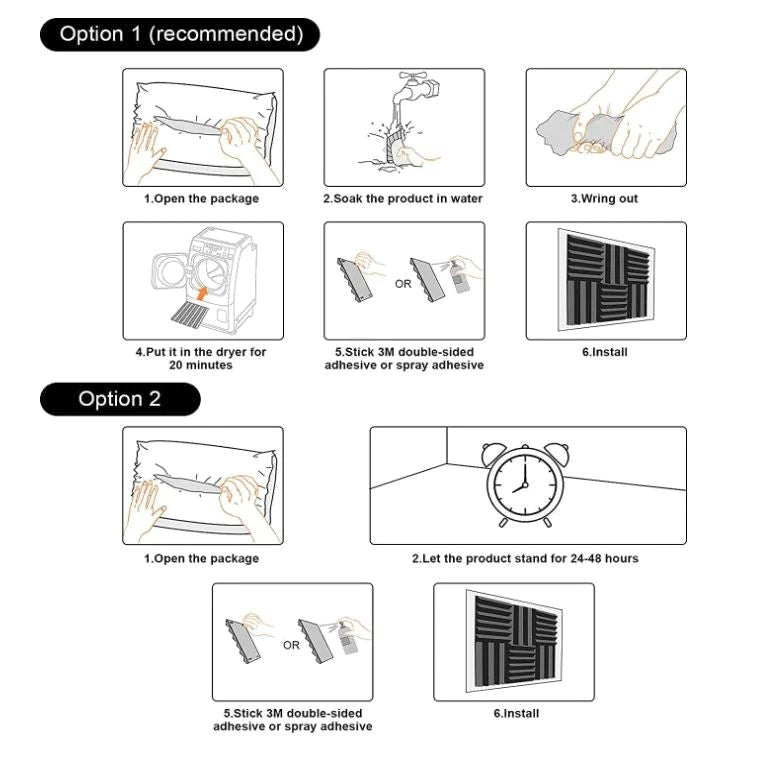 Option 1 (recommended)

1.Open the package

2.Soak the product in water

3.Wring out

4.Put it in the dryer for 20 minutes

OR

5.Stick 3M double-sided adhesive or spray adhesive

6.Install

Option 2

1.Open the package

2.Let the product stand for 24-48 hours

OR

5.Stick 3M double-sided adhesive or spray adhesive

6.Install