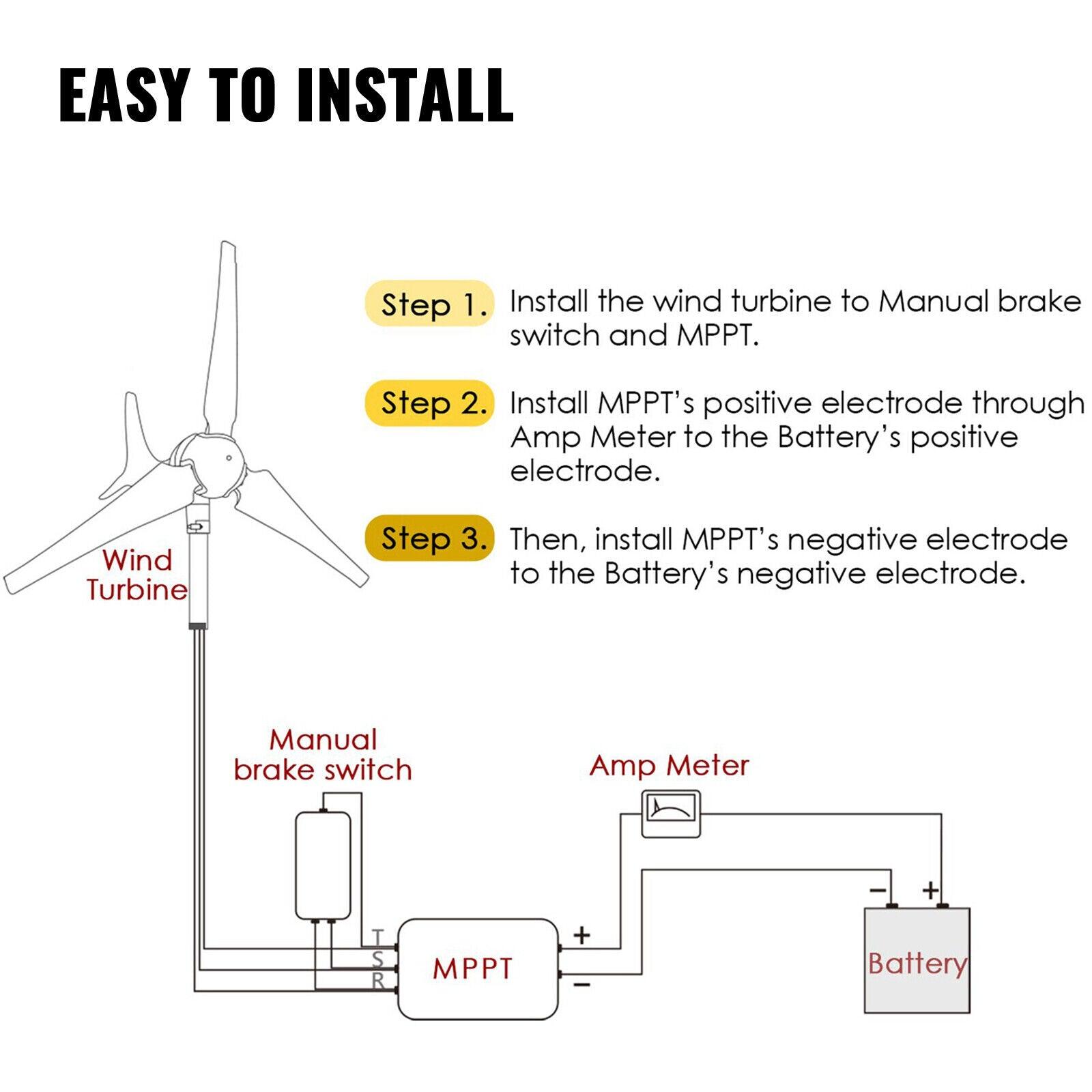 EASY TO INSTALL

Step 1. Install the wind turbine to Manual brake switch and MPPT.

Step 2. Install MPPT's positive electrode through Amp Meter to the Battery's positive electrode.

Step 3. Then, install MPPT's negative electrode to the Battery's negative electrode.

Wind Turbine

Manual brake switch

Amp Meter

T
S
R

MPPT

+
−

−
+

Battery