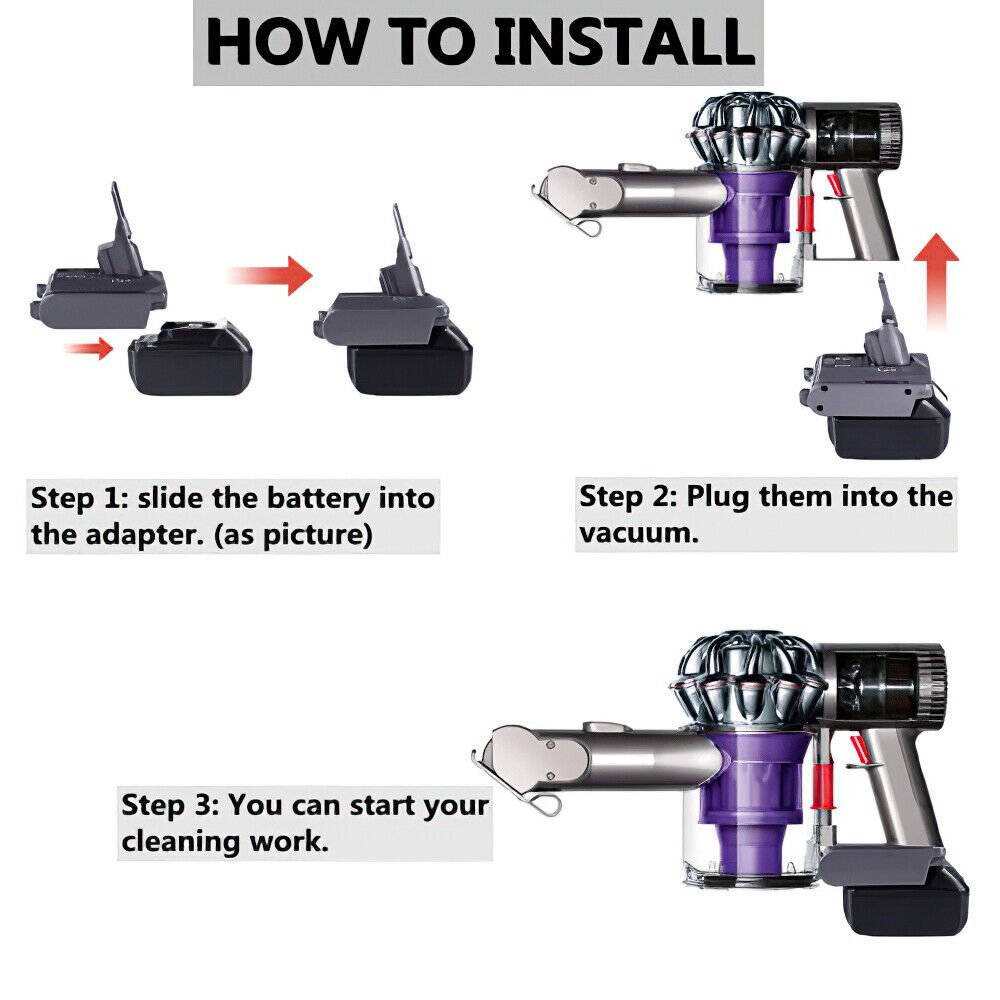 HOW TO INSTALL

Step 1: slide the battery into the adapter. (as picture)

Step 2: Plug them into the vacuum.

Step 3: You can start your cleaning work.