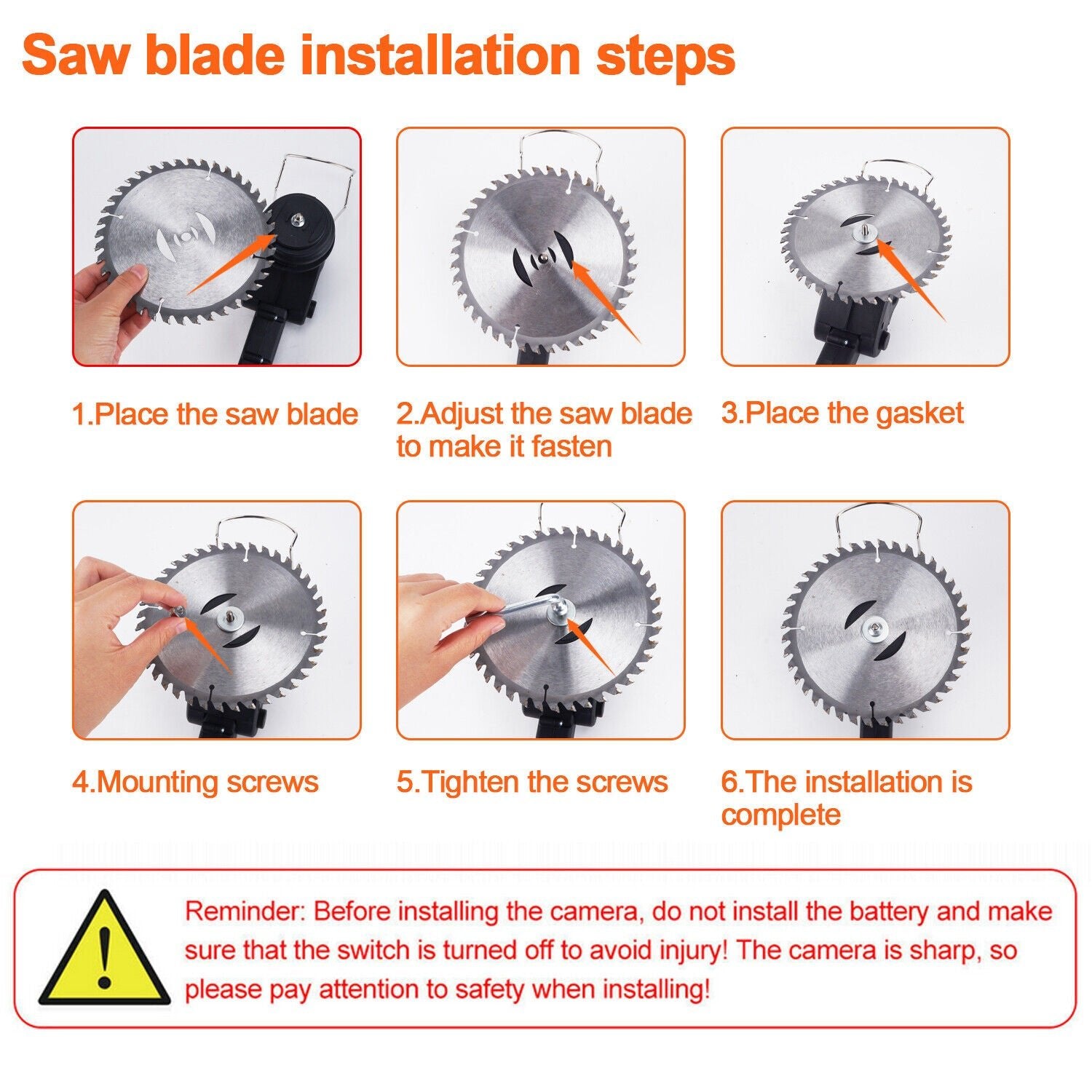 Saw blade installation steps

1.Place the saw blade

2.Adjust the saw blade to make it fasten

3.Place the gasket

4.Mounting screws

5.Tighten the screws

6.The installation is complete

Reminder: Before installing the camera, do not install the battery and make sure that the switch is turned off to avoid injury! The camera is sharp, so please pay attention to safety when installing!