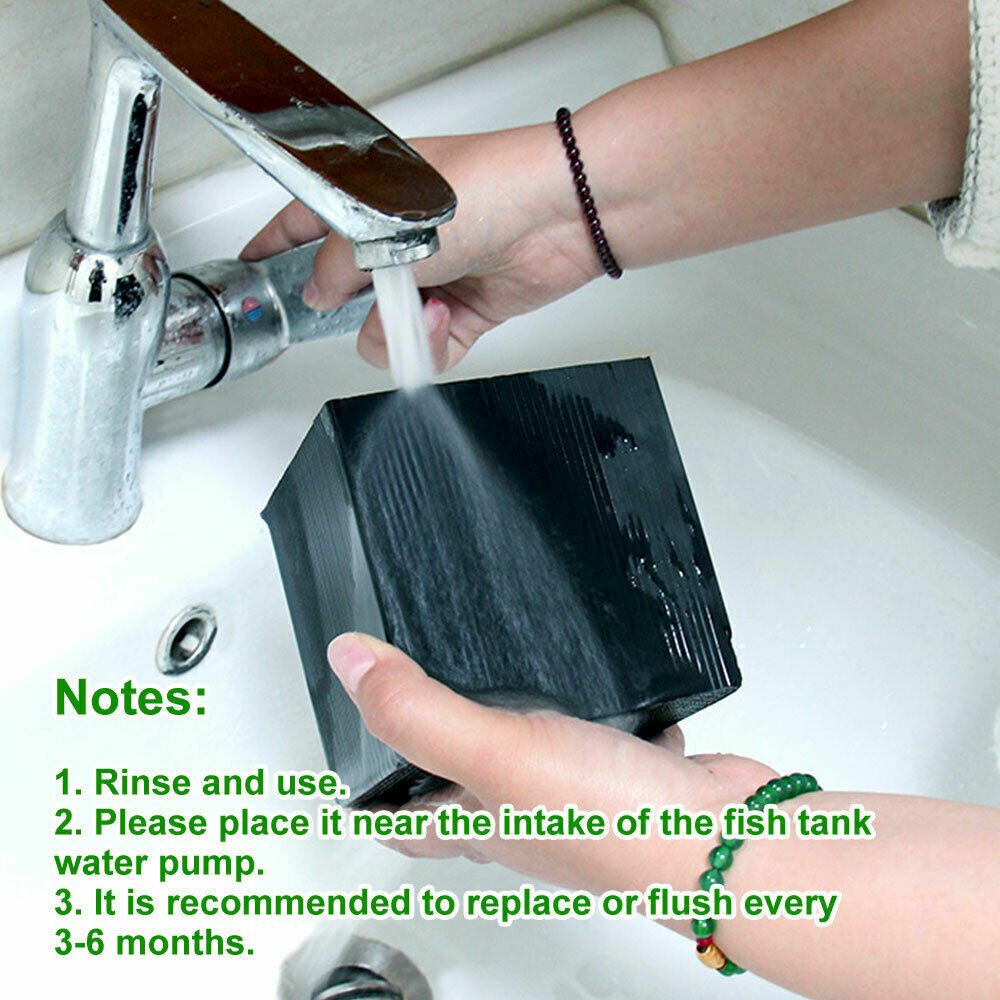 Notes:

1. Rinse and use.
2. Please place it near the intake of the fish tank water pump.
3. It is recommended to replace or flush every 3-6 months.