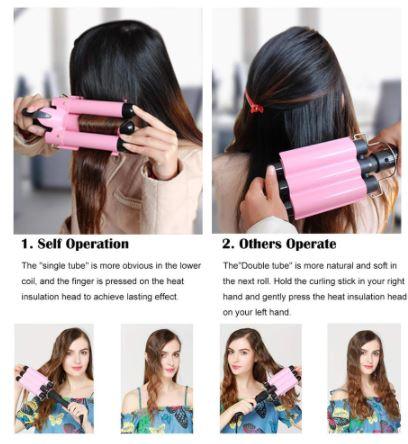 1. Self Operation

The "single tube" is more obvious in the lower coil, and the finger is pressed on the heat insulation head to achieve lasting effect.

2. Others Operate

The"Double tube" is more natural and soft in the next roll. Hold the curling stick in your right hand and gently press the heat insulation head on your left hand.