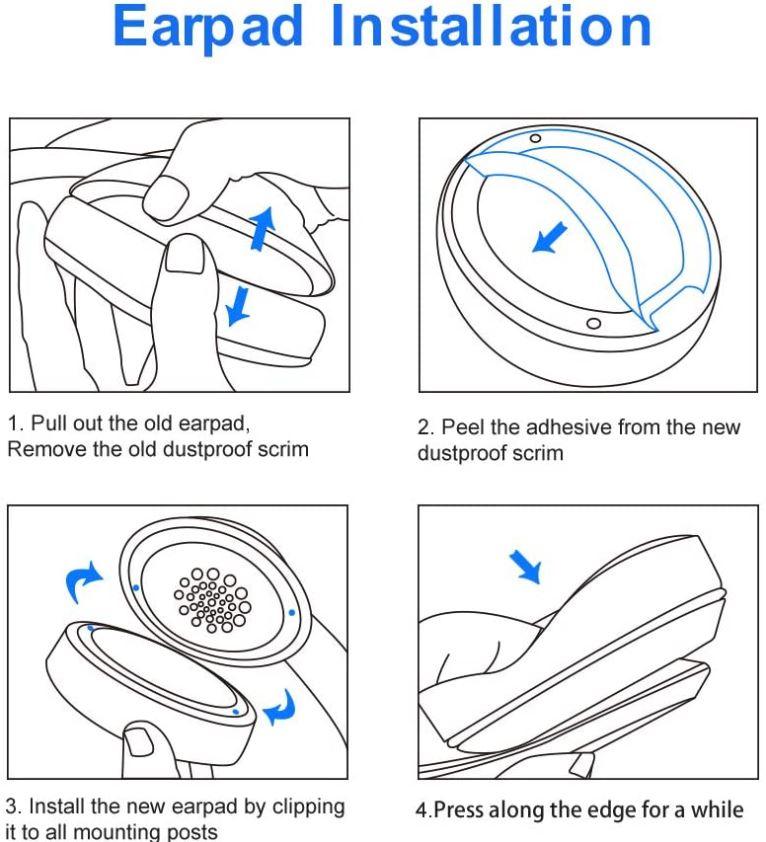 Earpad Installation

1. Pull out the old earpad,
Remove the old dustproof scrim

2. Peel the adhesive from the new dustproof scrim

3. Install the new earpad by clipping it to all mounting posts

4.Press along the edge for a while