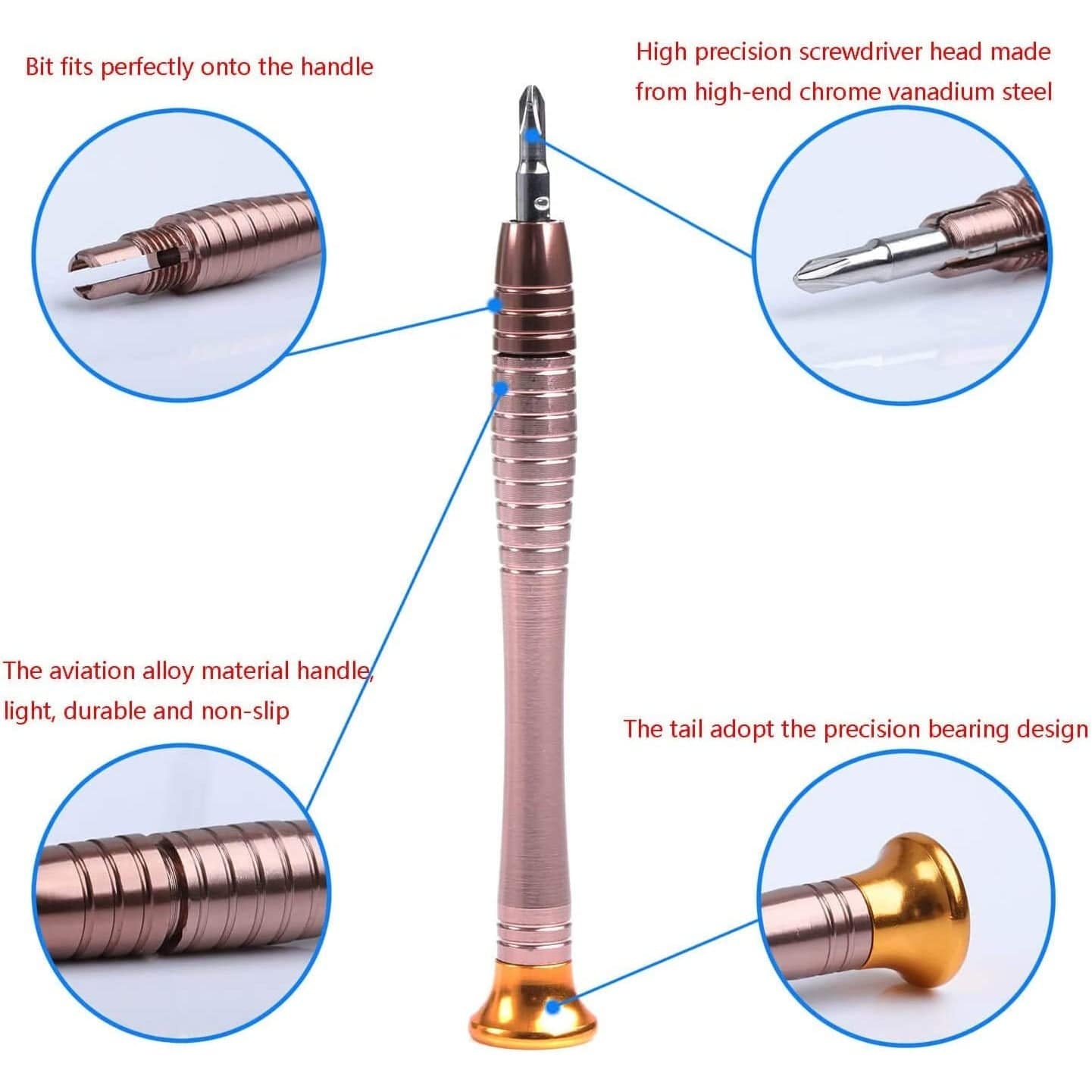 Bit fits perfectly onto the handle

High precision screwdriver head made from high-end chrome vanadium steel

The aviation alloy material handle, light, durable and non-slip

The tail adopt the precision bearing design