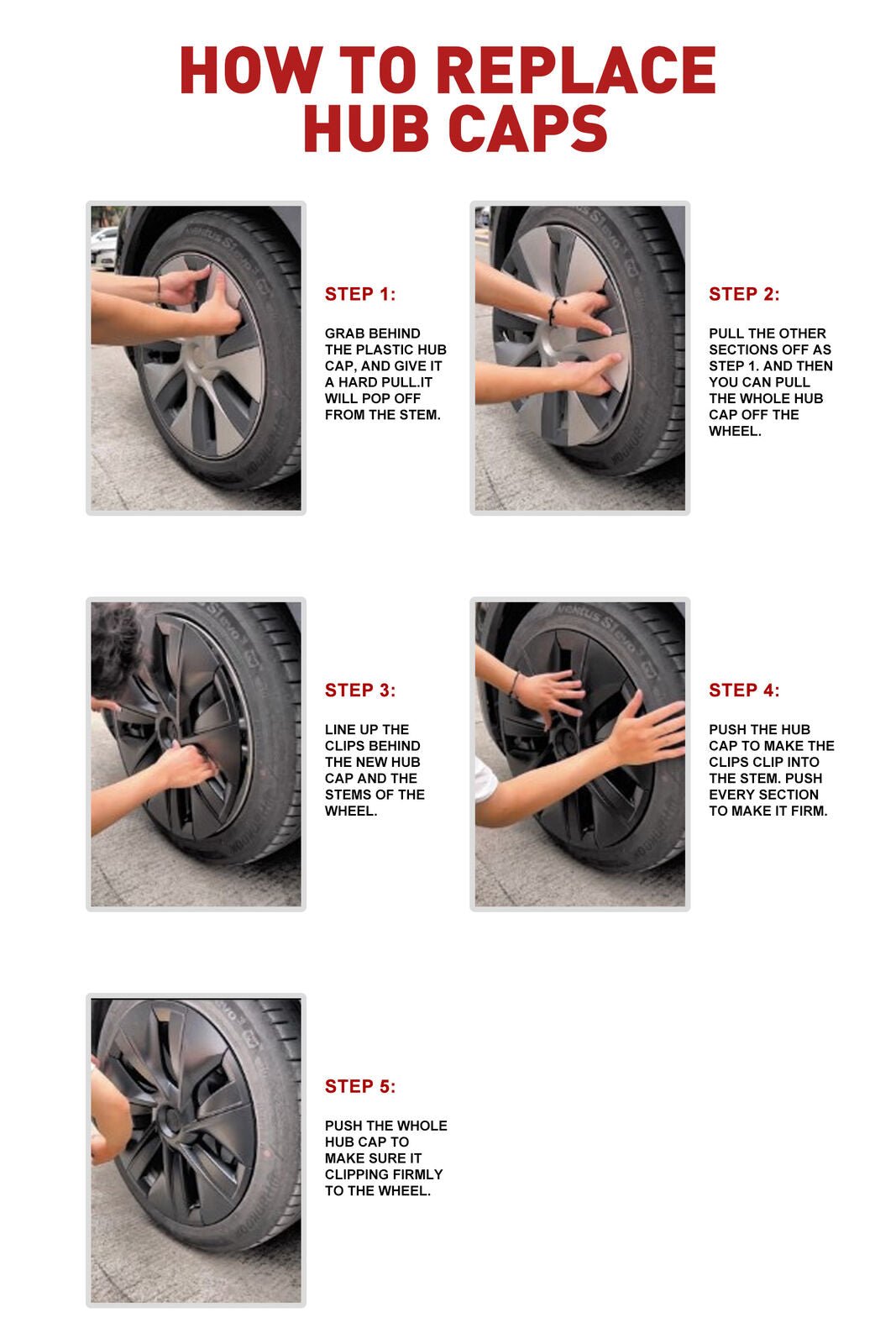 HOW TO REPLACE HUB CAPS

STEP 1:

GRAB BEHIND THE PLASTIC HUB CAP, AND GIVE IT A HARD PULL.IT WILL POP OFF FROM THE STEM.

STEP 2:

PULL THE OTHER SECTIONS OFF AS STEP 1. AND THEN YOU CAN PULL THE WHOLE HUB CAP OFF THE WHEEL.

STEP 3:

LINE UP THE CLIPS BEHIND THE NEW HUB CAP AND THE STEMS OF THE WHEEL.

STEP 4:

PUSH THE HUB CAP TO MAKE THE CLIPS CLIP INTO THE STEM. PUSH EVERY SECTION TO MAKE IT FIRM.

STEP 5:

PUSH THE WHOLE HUB CAP TO MAKE SURE IT CLIPPING FIRMLY TO THE WHEEL.