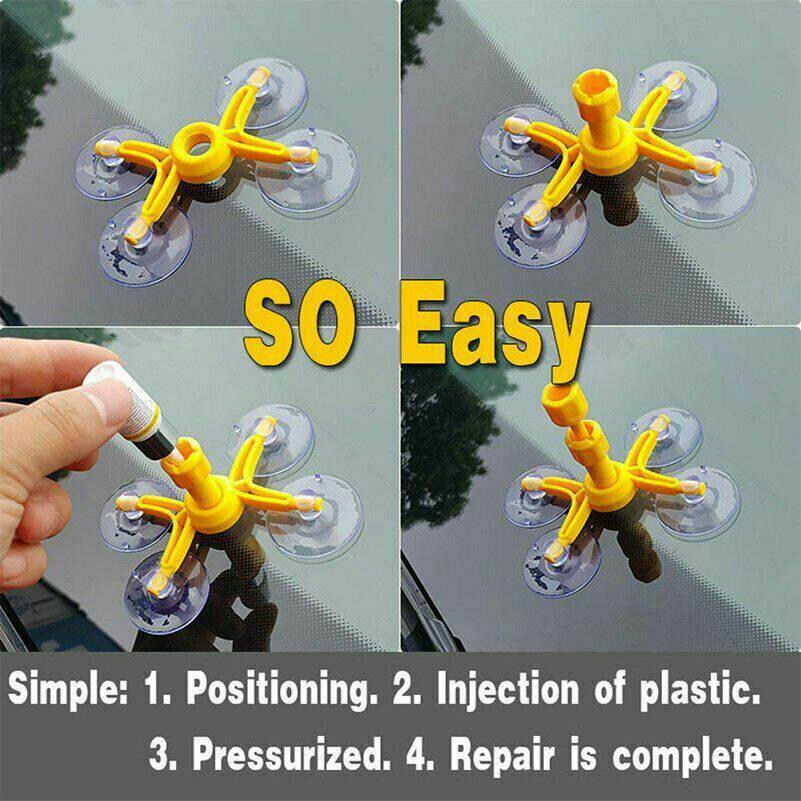 SO Easy

Simple: 1. Positioning. 2. Injection of plastic.
3. Pressurized. 4. Repair is complete.