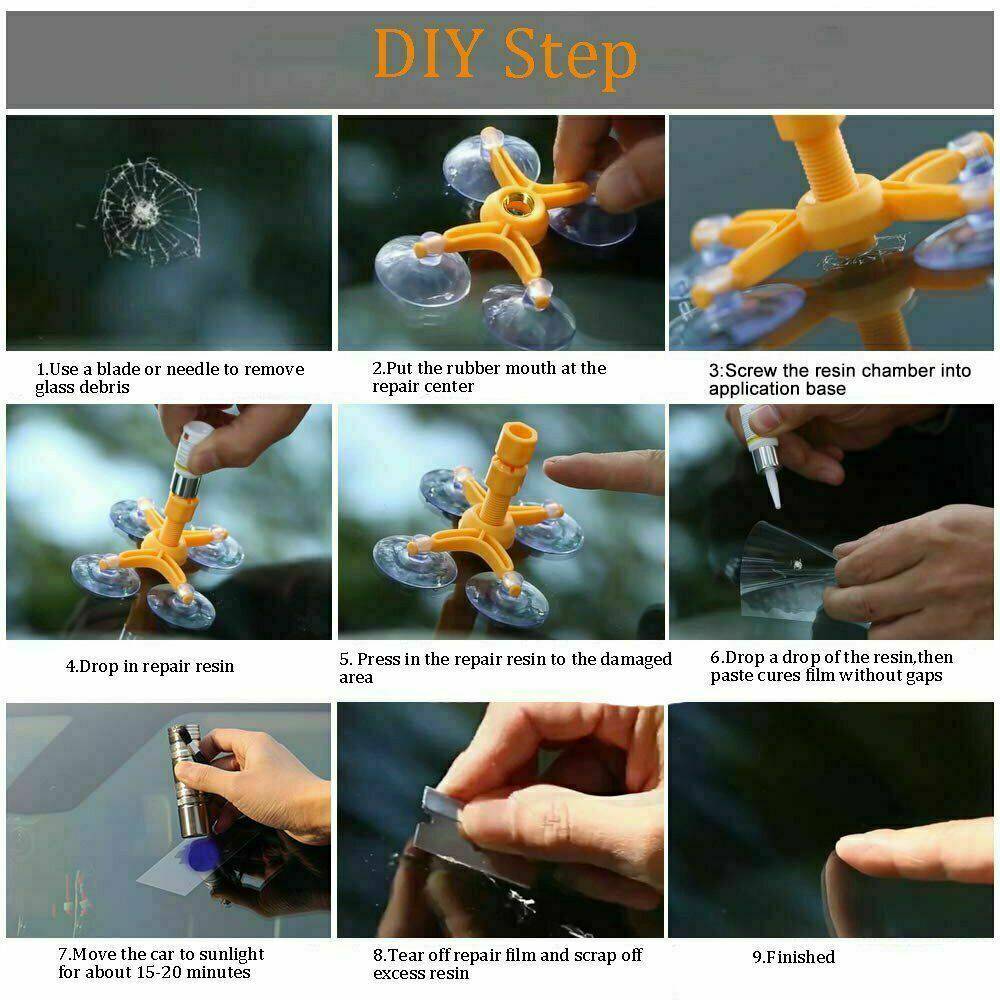 DIY Step

1.Use a blade or needle to remove glass debris

2.Put the rubber mouth at the repair center

3:Screw the resin chamber into application base

4.Drop in repair resin

5. Press in the repair resin to the damaged area

6.Drop a drop of the resin,then paste cures film without gaps

7.Move the car to sunlight for about 15-20 minutes

8.Tear off repair film and scrap off excess resin

9.Finished