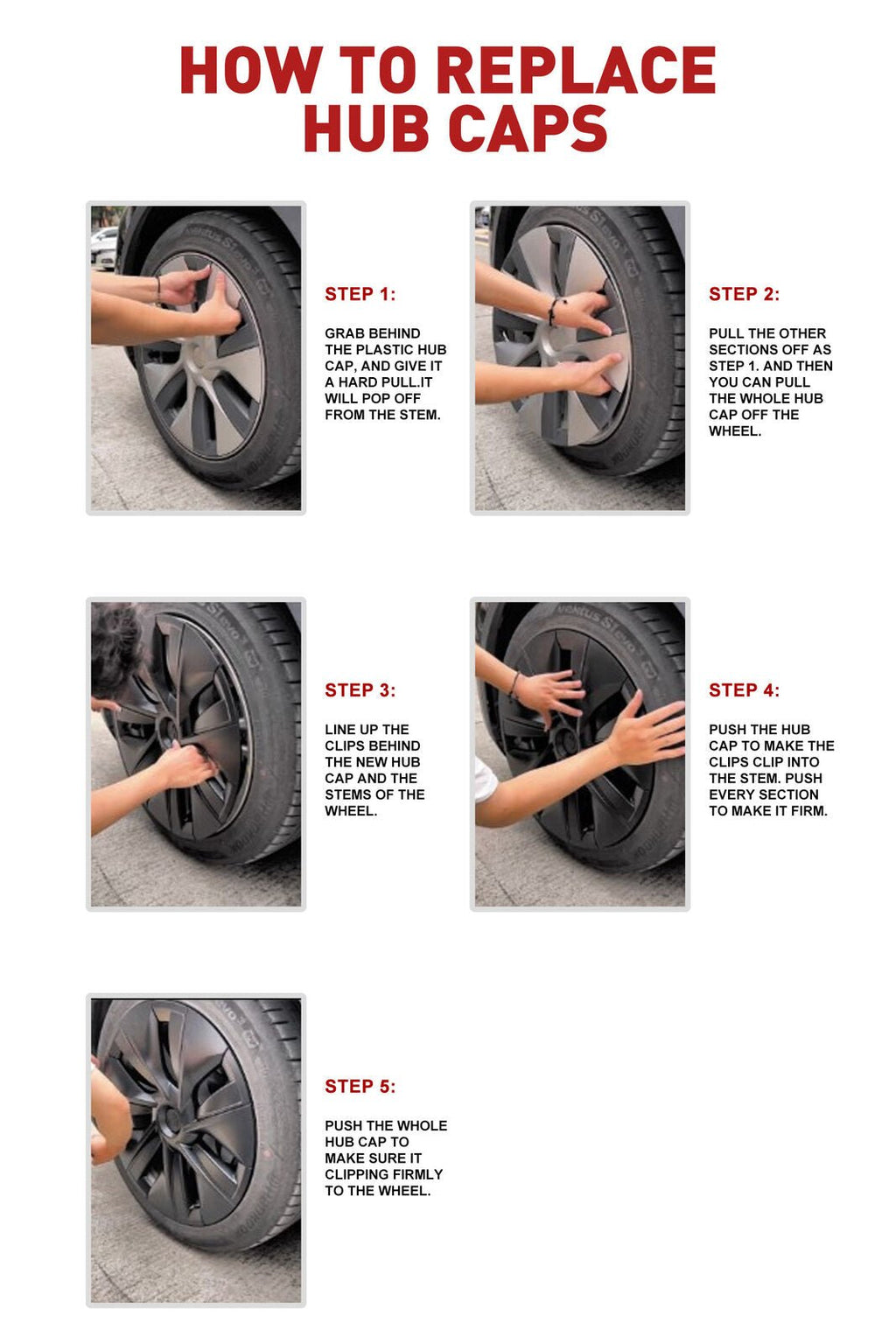 HOW TO REPLACE HUB CAPS

STEP 1:

GRAB BEHIND THE PLASTIC HUB CAP, AND GIVE IT A HARD PULL.IT WILL POP OFF FROM THE STEM.

STEP 2:

PULL THE OTHER SECTIONS OFF AS STEP 1. AND THEN YOU CAN PULL THE WHOLE HUB CAP OFF THE WHEEL.

STEP 3:

LINE UP THE CLIPS BEHIND THE NEW HUB CAP AND THE STEMS OF THE WHEEL.

STEP 4:

PUSH THE HUB CAP TO MAKE THE CLIPS CLIP INTO THE STEM. PUSH EVERY SECTION TO MAKE IT FIRM.

STEP 5:

PUSH THE WHOLE HUB CAP TO MAKE SURE IT CLIPPING FIRMLY TO THE WHEEL.